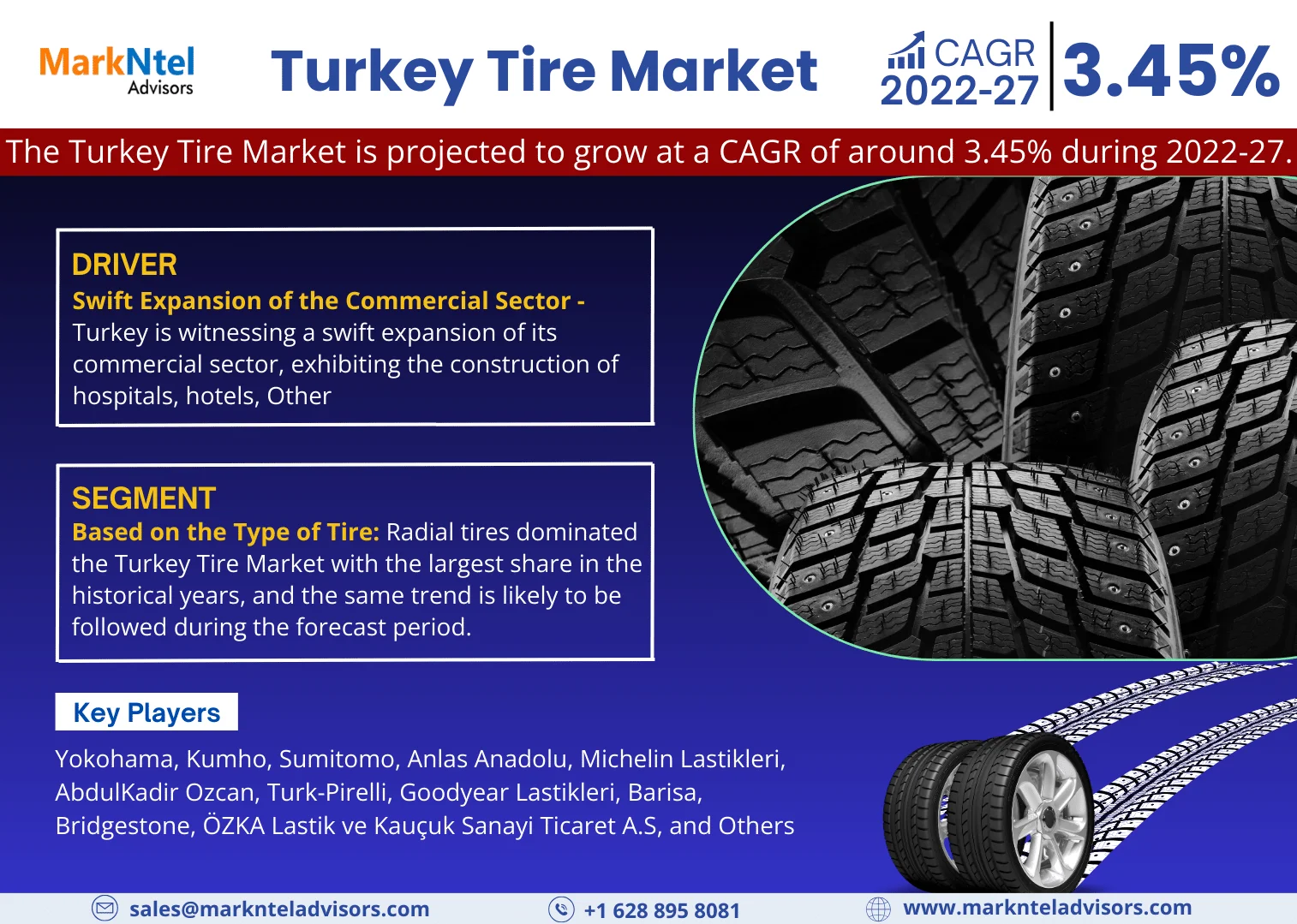 MarkNtel Advisors

Turkey Tire Market

CAGR 2022-27 3.45%

The Turkey Tire Market is projected to grow at a CAGR of around 3.45% during 2022-27.

DRIVER

Swift Expansion of the Commercial Sector - Turkey is witnessing a swift expansion of its commercial sector, exhibiting the construction of hospitals, hotels, Other

SEGMENT

Based on the Type of Tire: Radial tires dominated the Turkey Tire Market with the largest share in the historical years, and the same trend is likely to be followed during the forecast period.

Key Players

Yokohama, Kumho, Sumitomo, Anlas Anadolu, Michelin Lastikleri, AbdulKadir Ozcan, Turk-Pirelli, Goodyear Lastikleri, Barisa, Bridgestone, ÖZKA Lastik ve Kauçuk Sanayi Ticaret A.S, and Others

sales@marknteladvisors.com

+1 628 895 8081

www.marknteladvisors.com