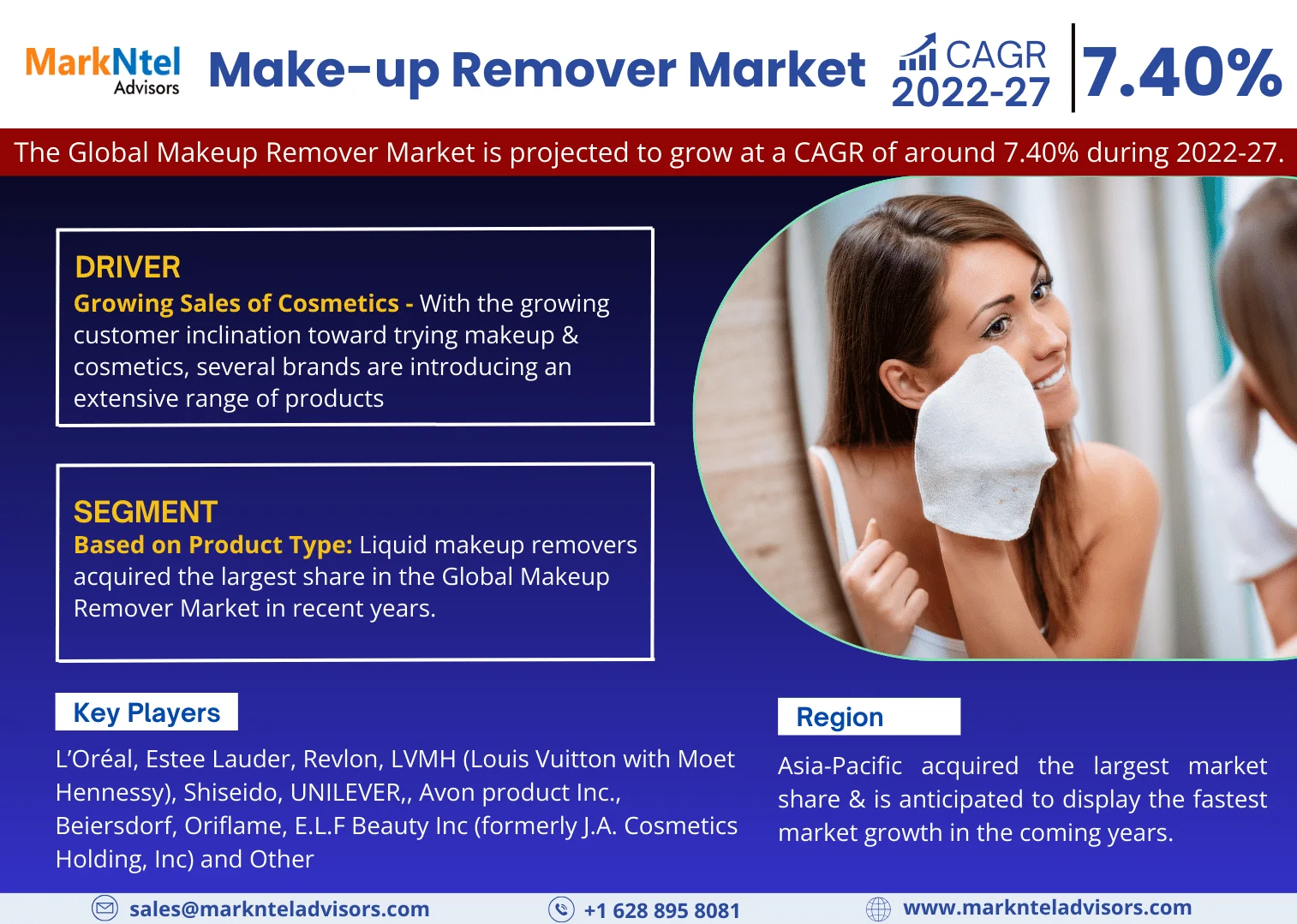 MarkNtel Advisors

Make-up Remover Market

CAGR 2022-27

7.40%

The Global Makeup Remover Market is projected to grow at a CAGR of around 7.40% during 2022-27.

DRIVER

Growing Sales of Cosmetics - With the growing customer inclination toward trying makeup & cosmetics, several brands are introducing an extensive range of products

SEGMENT

Based on Product Type: Liquid makeup removers acquired the largest share in the Global Makeup Remover Market in recent years.

Key Players

L'Oréal, Estee Lauder, Revlon, LVMH (Louis Vuitton with Moet Hennessy), Shiseido, UNILEVER,, Avon product Inc., Beiersdorf, Oriflame, E.L.F Beauty Inc (formerly J.A. Cosmetics Holding, Inc) and Other

Region

Asia-Pacific acquired the largest market share & is anticipated to display the fastest market growth in the coming years.

sales@marknteladvisors.com

+1 628 895 8081

www.marknteladvisors.com