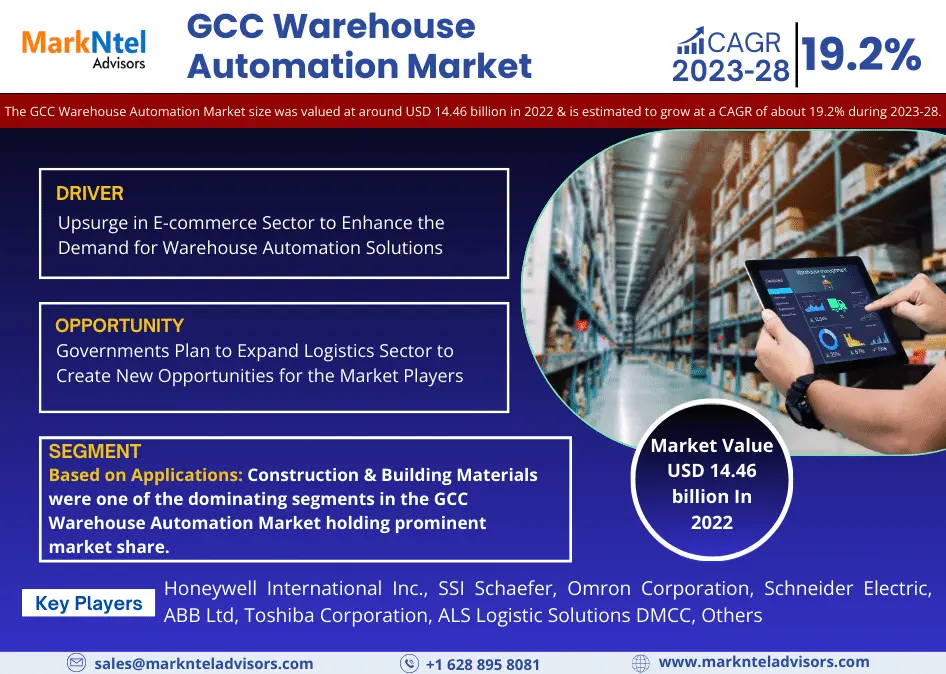 MarkNtel Advisors

GCC Warehouse Automation Market

CAGR 2023-28 19.2%

The GCC Warehouse Automation Market size was valued at around USD 14.46 billion in 2022 & is estimated to grow at a CAGR of about 19.2% during 2023-28.

DRIVER
Upsurge in E-commerce Sector to Enhance the Demand for Warehouse Automation Solutions

OPPORTUNITY
Governments Plan to Expand Logistics Sector to Create New Opportunities for the Market Players

SEGMENT
Based on Applications: Construction & Building Materials were one of the dominating segments in the GCC Warehouse Automation Market holding prominent market share.

Market Value USD 14.46 billion In 2022

Key Players
Honeywell International Inc., SSI Schaefer, Omron Corporation, Schneider Electric, ABB Ltd, Toshiba Corporation, ALS Logistic Solutions DMCC, Others

sales@marknteladvisors.com
+1 628 895 8081
www.marknteladvisors.com