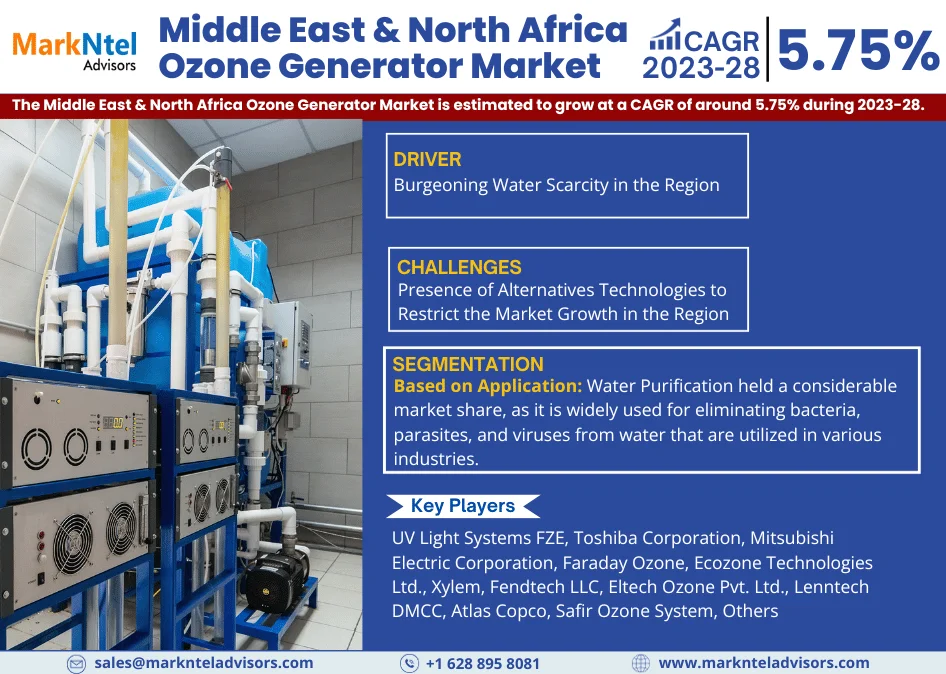 MarkNtel Advisors

Middle East & North Africa Ozone Generator Market

CAGR 2023-28

5.75%

The Middle East & North Africa Ozone Generator Market is estimated to grow at a CAGR of around 5.75% during 2023-28.

DRIVER
Burgeoning Water Scarcity in the Region

CHALLENGES
Presence of Alternatives Technologies to Restrict the Market Growth in the Region

SEGMENTATION
Based on Application: Water Purification held a considerable market share, as it is widely used for eliminating bacteria, parasites, and viruses from water that are utilized in various industries.

Key Players
UV Light Systems FZE, Toshiba Corporation, Mitsubishi Electric Corporation, Faraday Ozone, Ecozone Technologies Ltd., Xylem, Fendtech LLC, Eltech Ozone Pvt. Ltd., Lenntech DMCC, Atlas Copco, Safir Ozone System, Others

sales@marknteladvisors.com
+1 628 895 8081
www.marknteladvisors.com