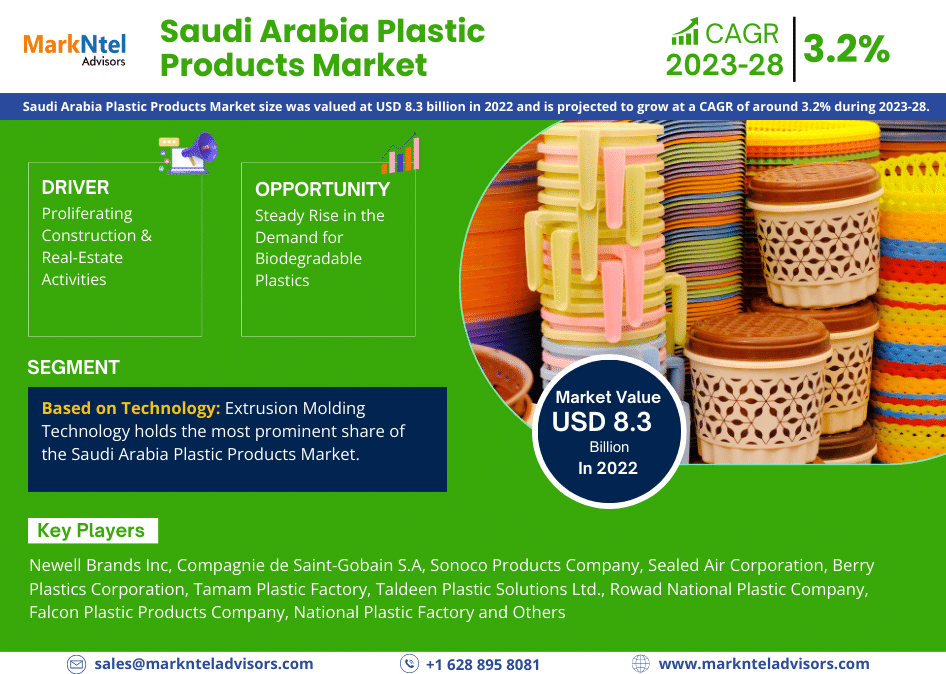 MarkNtel Advisors

Saudi Arabia Plastic Products Market

CAGR 2023-28 3.2%

Saudi Arabia Plastic Products Market size was valued at USD 8.3 billion in 2022 and is projected to grow at a CAGR of around 3.2% during 2023-28.

DRIVER
Proliferating Construction & Real-Estate Activities

OPPORTUNITY
Steady Rise in the Demand for Biodegradable Plastics

SEGMENT

Based on Technology: Extrusion Molding Technology holds the most prominent share of the Saudi Arabia Plastic Products Market.

Market Value
USD 8.3
Billion
In 2022

Key Players

Newell Brands Inc, Compagnie de Saint-Gobain S.A, Sonoco Products Company, Sealed Air Corporation, Berry Plastics Corporation, Tamam Plastic Factory, Taldeen Plastic Solutions Ltd., Rowad National Plastic Company, Falcon Plastic Products Company, National Plastic Factory and Others

sales@marknteladvisors.com
+1 628 895 8081
www.marknteladvisors.com